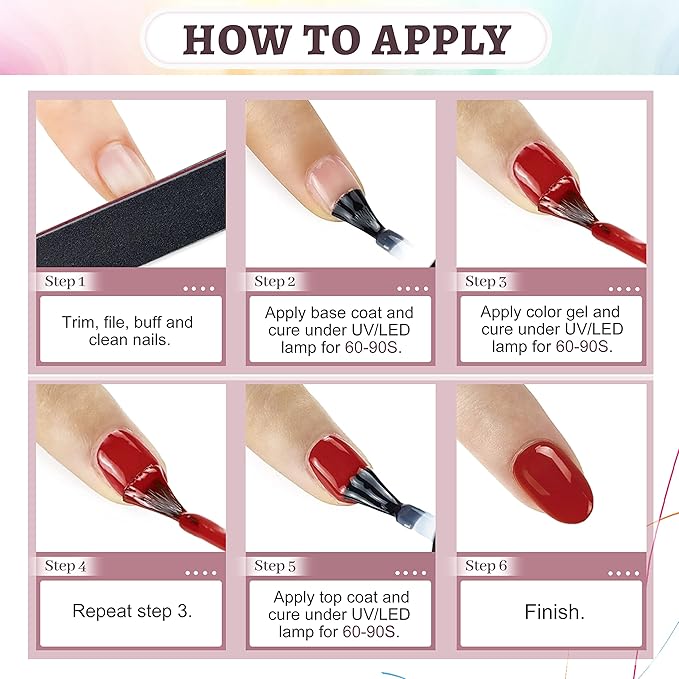 HOW TO APPLY

Step 1

Trim, file, buff and clean nails.

Step 2

Apply base coat and cure under UV/LED lamp for 60-90S.

Step 3

Apply color gel and cure under UV/LED lamp for 60-90S.

Step 4

Repeat step 3.

Step 5

Apply top coat and cure under UV/LED lamp for 60-90S.

Step 6

Finish.