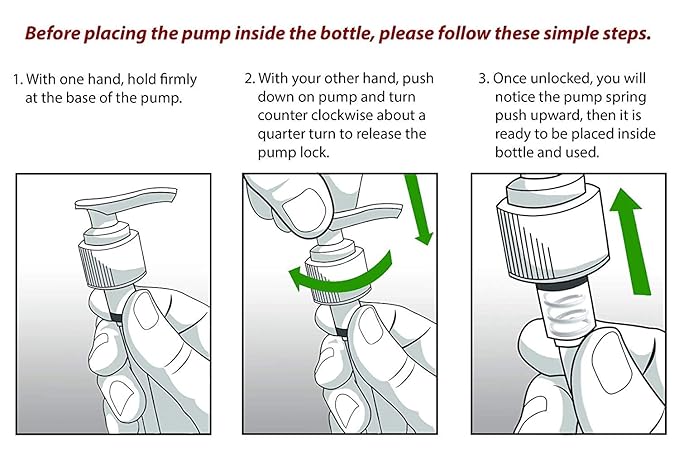 Before placing the pump inside the bottle, please follow these simple steps.

1. With one hand, hold firmly at the base of the pump.

2. With your other hand, push down on pump and turn counter clockwise about a quarter turn to release the pump lock.

3. Once unlocked, you will notice the pump spring push upward, then it is ready to be placed inside bottle and used.