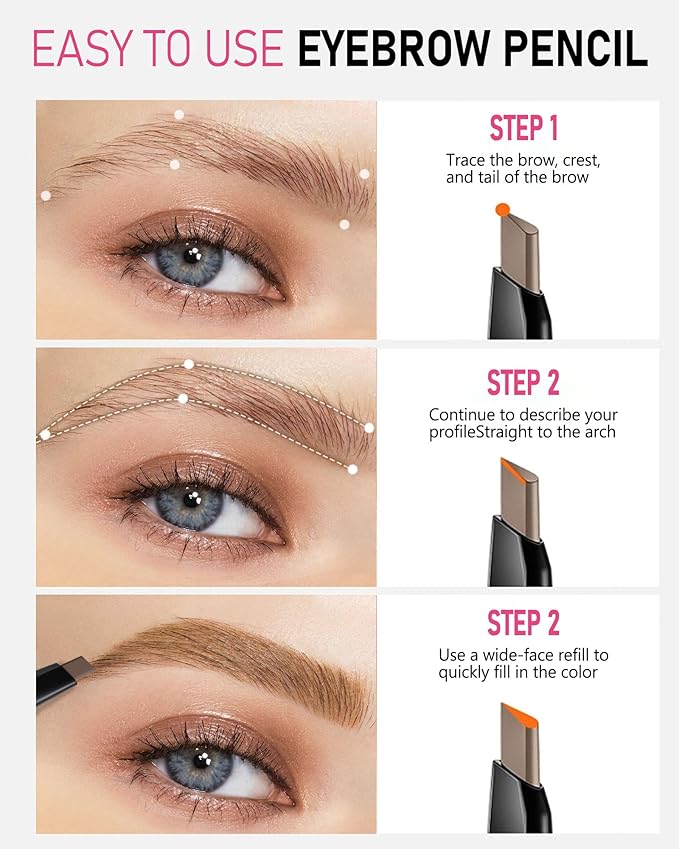 EASY TO USE EYEBROW PENCIL

STEP 1

Trace the brow, crest, and tail of the brow

STEP 2

Continue to describe your profileStraight to the arch

STEP 2

Use a wide-face refill to quickly fill in the color